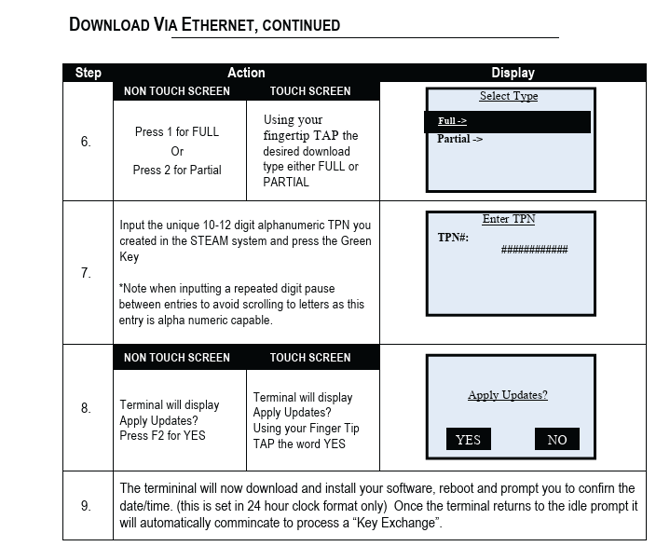 DOWNLOAD VIA ETHERNET, CONTINUED

| Step | Action | | Display |
|---|---|---|---|
| | NON TOUCH SCREEN | TOUCH SCREEN | |
| 6. | Press 1 for FULL Or Press 2 for Partial | Using your fingertip TAP the desired download type either FULL or PARTIAL | Select Type Full -> Partial -> |
| 7. | Input the unique 10-12 digit alphanumeric TPN you created in the STEAM system and press the Green Key *Note when inputting a repeated digit pause between entries to avoid scrolling to letters as this entry is alpha numeric capable. | | Enter TPN TPN#: ############ |
| | NON TOUCH SCREEN | TOUCH SCREEN | |
| 8. | Terminal will display Apply Updates? Press F2 for YES | Terminal will display Apply Updates? Using your Finger Tip TAP the word YES | Apply Updates? YES NO |
| 9. | The termininal will now download and install your software, reboot and prompt you to confirm the date/time. (this is set in 24 hour clock format only) Once the terminal returns to the idle prompt it will automatically commincate to process a "Key Exchange". | | |