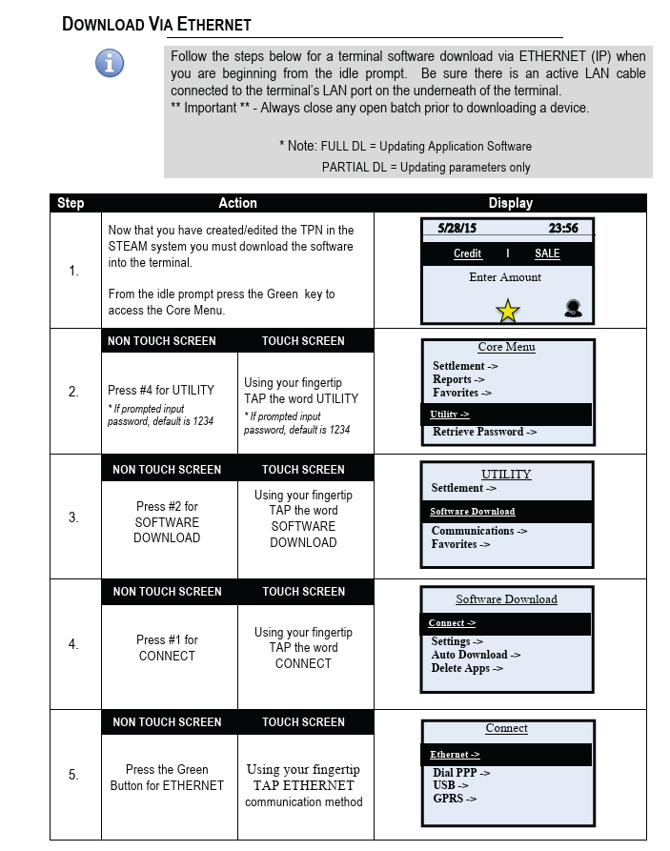 DOWNLOAD VIA ETHERNET

Follow the steps below for a terminal software download via ETHERNET (IP) when you are beginning from the idle prompt. Be sure there is an active LAN cable connected to the terminal's LAN port on the underneath of the terminal.
** Important ** - Always close any open batch prior to downloading a device.

* Note: FULL DL = Updating Application Software
PARTIAL DL = Updating parameters only

| Step | Action | | Display |
|---|---|---|---|
| 1. | Now that you have created/edited the TPN in the STEAM system you must download the software into the terminal. From the idle prompt press the Green key to access the Core Menu. | | 5/28/15 23:56 Credit I SALE Enter Amount |
| | NON TOUCH SCREEN | TOUCH SCREEN | |
| 2. | Press #4 for UTILITY * If prompted input password, default is 1234 | Using your fingertip TAP the word UTILITY * If prompted input password, default is 1234 | Core Menu Settlement -> Reports -> Favorites -> Utility -> Retrieve Password -> |
| | NON TOUCH SCREEN | TOUCH SCREEN | |
| 3. | Press #2 for SOFTWARE DOWNLOAD | Using your fingertip TAP the word SOFTWARE DOWNLOAD | UTILITY Settlement -> Software Download Communications -> Favorites -> |
| | NON TOUCH SCREEN | TOUCH SCREEN | |
| 4. | Press #1 for CONNECT | Using your fingertip TAP the word CONNECT | Software Download Connect -> Settings -> Auto Download -> Delete Apps -> |
| | NON TOUCH SCREEN | TOUCH SCREEN | |
| 5. | Press the Green Button for ETHERNET | Using your fingertip TAP ETHERNET communication method | Connect Ethernet -> Dial PPP -> USB -> GPRS -> |